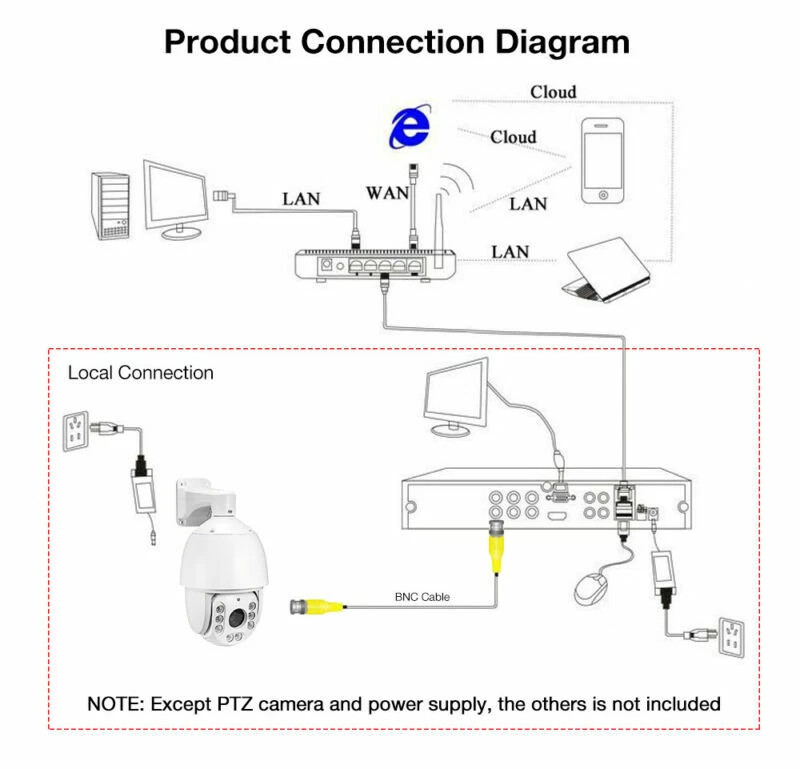 Product Connection Diagram

Cloud

Cloud

LAN

WAN

LAN

LAN

Local Connection

BNC Cable

NOTE: Except PTZ camera and power supply, the others is not included