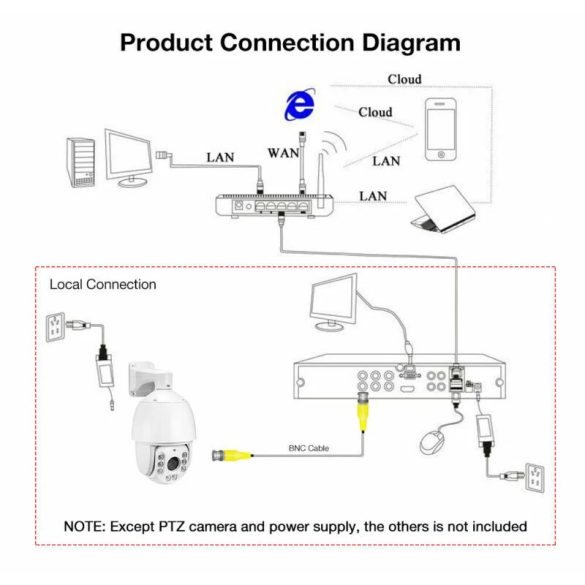 Product Connection Diagram

Cloud

Cloud

LAN

WAN

LAN

LAN

Local Connection

BNC Cable

NOTE: Except PTZ camera and power supply, the others is not included